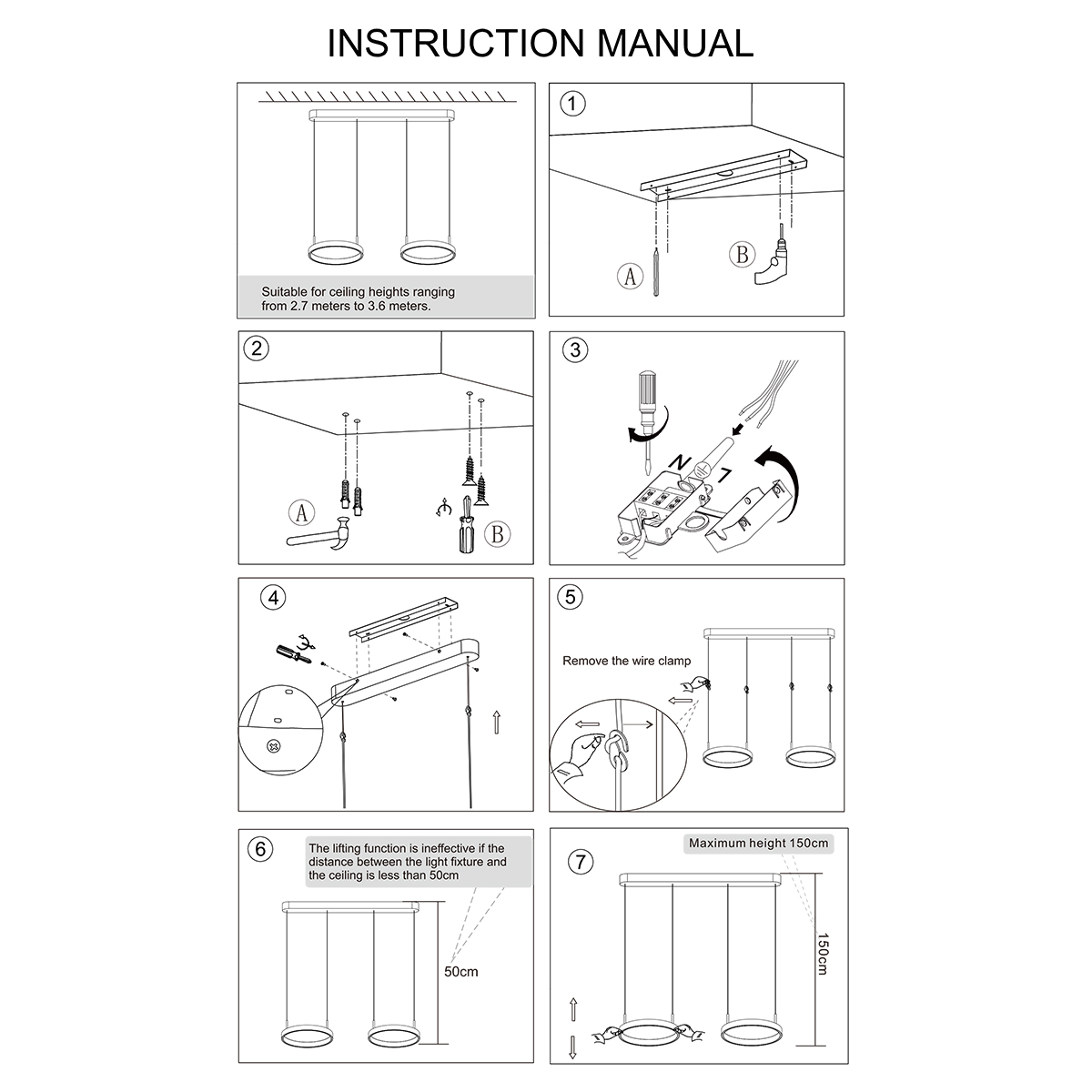 INSTRUCTION MANUAL

Suitable for ceiling heights ranging from 2.7 meters to 3.6 meters.

1

A

B

2

A

B

3

N

L

4

5

Remove the wire clamp

6

The lifting function is ineffective if the distance between the light fixture and the ceiling is less than 50cm

50cm

7

Maximum height 150cm

150cm