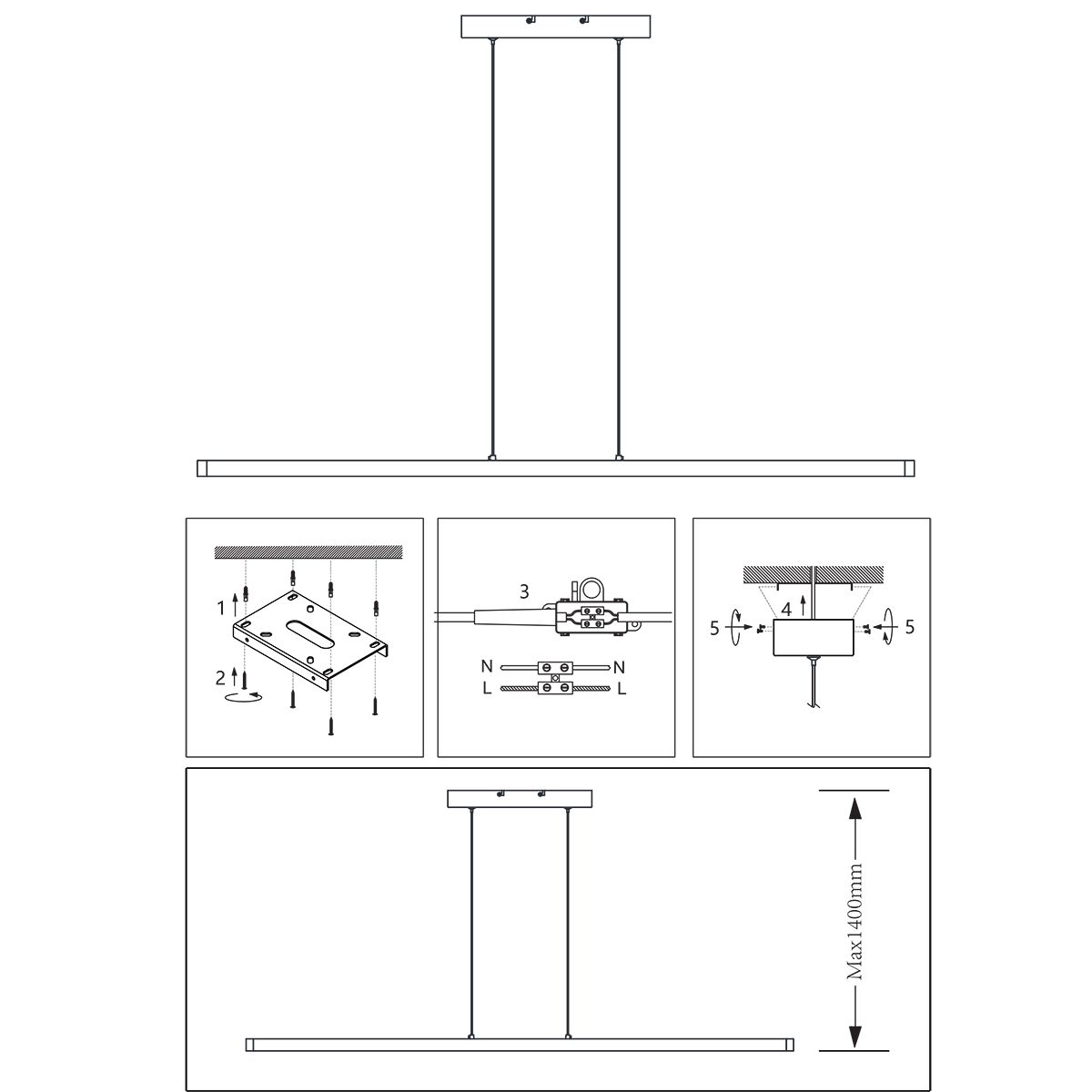 1

2

3

N N
L L

4

5 5

Max1400mm